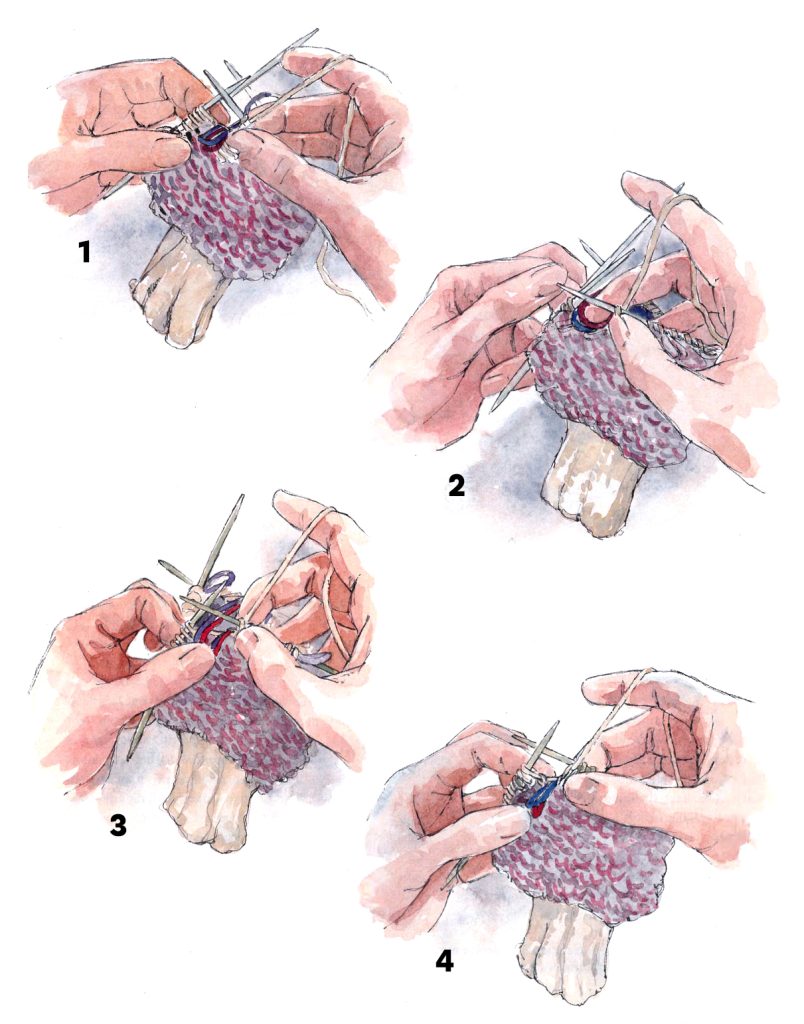 1

2

3

4